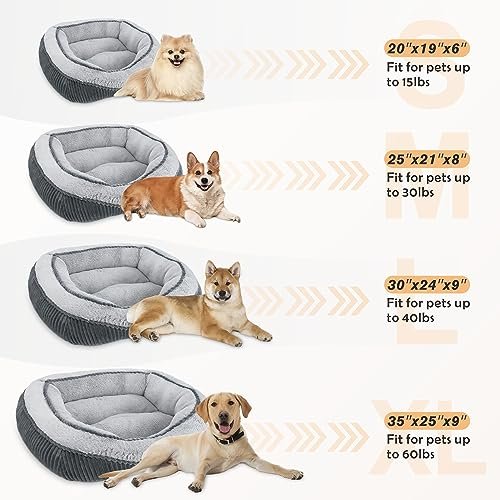 S
20"x19"x6"
Fit for pets up to 15lbs

M
25"x21"x8"
Fit for pets up to 30lbs

L
30"x24"x9"
Fit for pets up to 40lbs

XL
35"x25"x9"
Fit for pets up to 60lbs