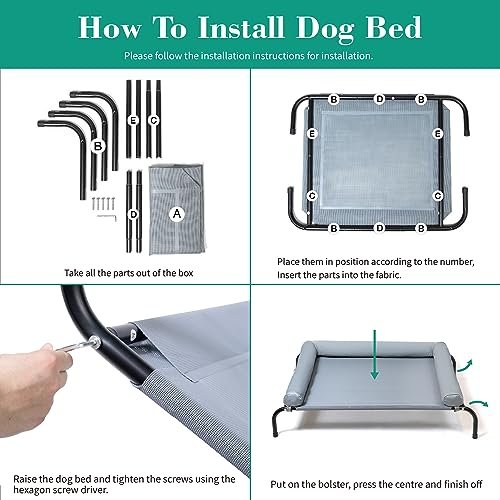 How To Install Dog Bed

Please follow the installation instructions for installation.

B
E
C
D
A

Take all the parts out of the box

B
D
B
E
E
C
C
B
D
B

Place them in position according to the number, Insert the parts into the fabric.

Raise the dog bed and tighten the screws using the hexagon screw driver.

Put on the bolster, press the centre and finish off