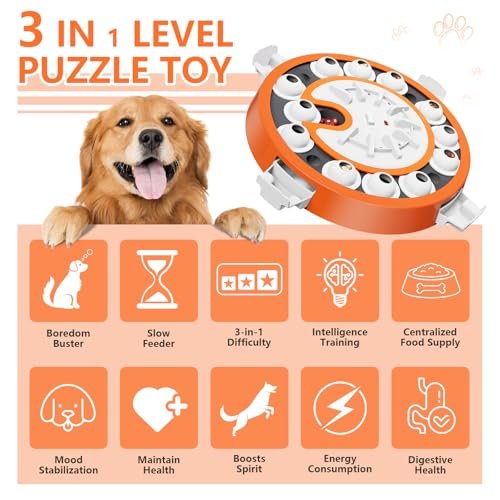 3 IN 1 LEVEL PUZZLE TOY

Boredom Buster

Slow Feeder

3-in-1 Difficulty

Intelligence Training

Centralized Food Supply

Mood Stabilization

Maintain Health

Boosts Spirit

Energy Consumption

Digestive Health