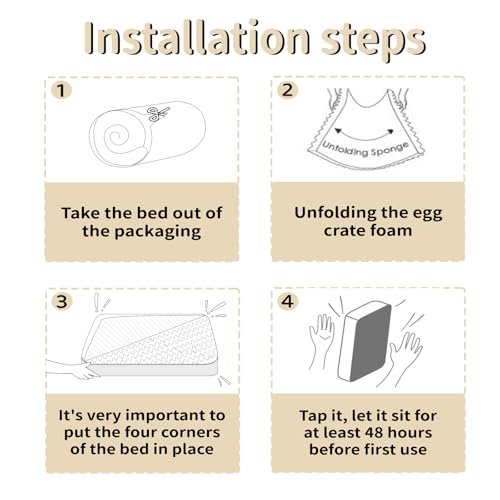 Installation steps

1

Take the bed out of the packaging

2

Unfolding Sponge

Unfolding the egg crate foam

3

It's very important to put the four corners of the bed in place

4

Tap it, let it sit for at least 48 hours before first use