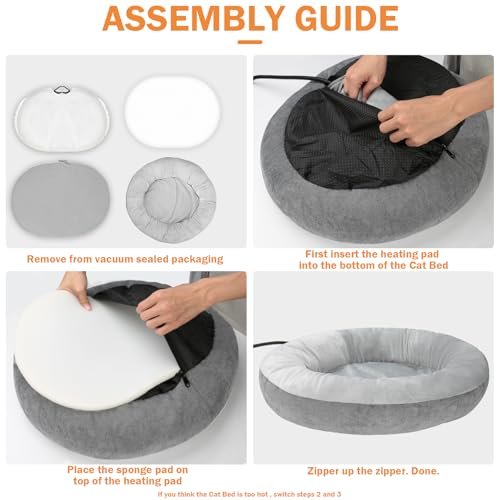 ASSEMBLY GUIDE

Remove from vacuum sealed packaging

First insert the heating pad into the bottom of the Cat Bed

Place the sponge pad on top of the heating pad

Zipper up the zipper. Done.

If you think the Cat Bed is too hot , switch steps 2 and 3