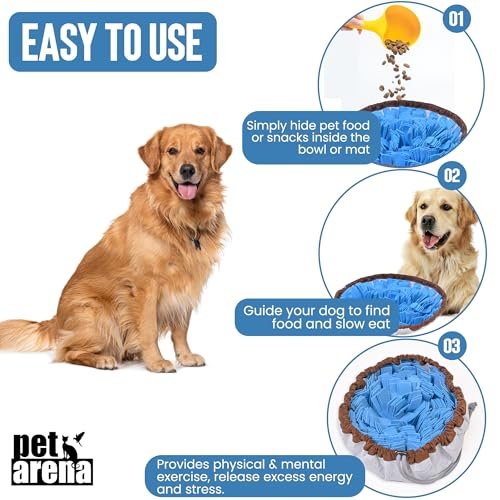 EASY TO USE

01

Simply hide pet food or snacks inside the bowl or mat

02

Guide your dog to find food and slow eat

03

Provides physical & mental exercise, release excess energy and stress.

pet arena