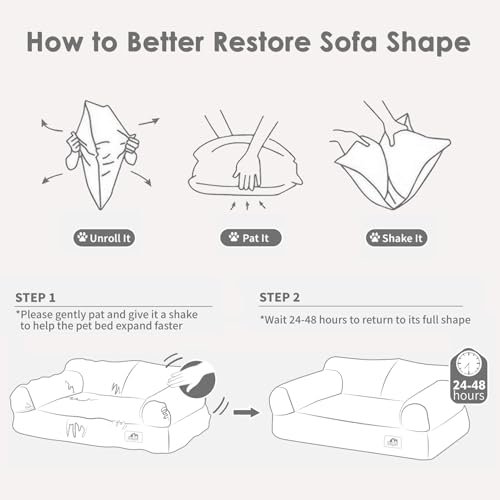 How to Better Restore Sofa Shape

Unroll It

Pat It

Shake It

STEP 1

*Please gently pat and give it a shake to help the pet bed expand faster

STEP 2

*Wait 24-48 hours to return to its full shape

24-48 hours