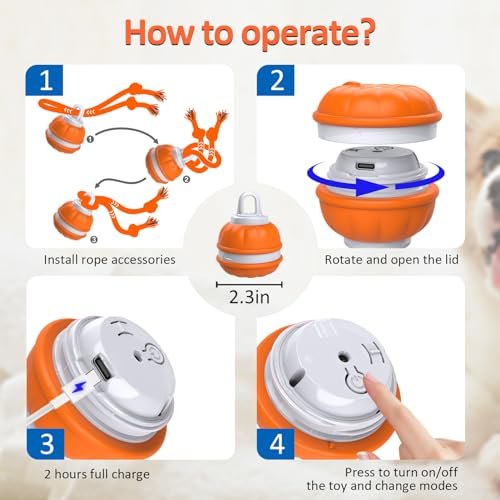 How to operate?

1

❶

❷

❸

Install rope accessories

2

Rotate and open the lid

2.3in

3

2 hours full charge

4

Press to turn on/off the toy and change modes