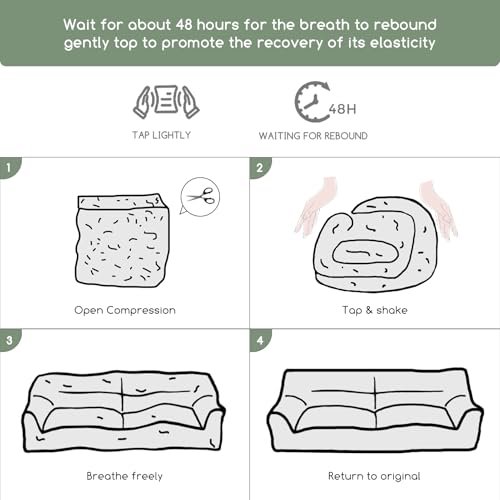 Wait for about 48 hours for the breath to rebound gently top to promote the recovery of its elasticity

TAP LIGHTLY

48H

WAITING FOR REBOUND

1

Open Compression

2

Tap & shake

3

Breathe freely

4

Return to original