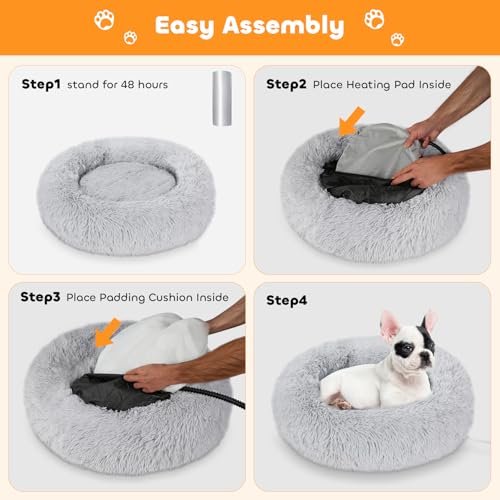 Easy Assembly

Step1 stand for 48 hours

Step2 Place Heating Pad Inside

Step3 Place Padding Cushion Inside

Step4