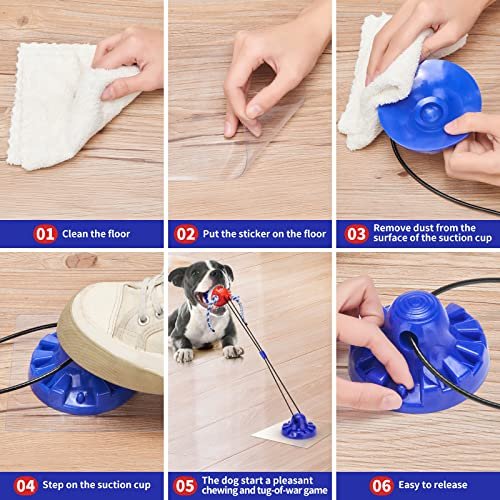 01 Clean the floor

02 Put the sticker on the floor

03 Remove dust from the surface of the suction cup

04 Step on the suction cup

05 The dog start a pleasant chewing and tug-of-war game

06 Easy to release