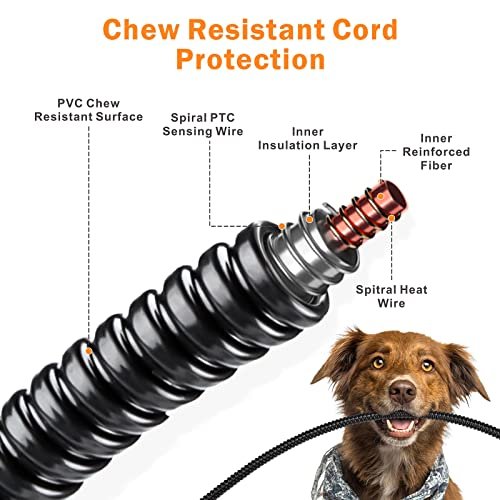 Chew Resistant Cord Protection

PVC Chew Resistant Surface

Spiral PTC Sensing Wire

Inner Insulation Layer

Inner Reinforced Fiber

Spitral Heat Wire