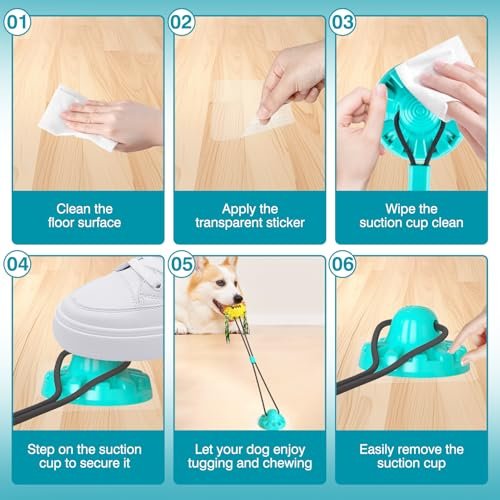 01

Clean the floor surface

02

Apply the transparent sticker

03

Wipe the suction cup clean

04

Step on the suction cup to secure it

05

Let your dog enjoy tugging and chewing

06

Easily remove the suction cup