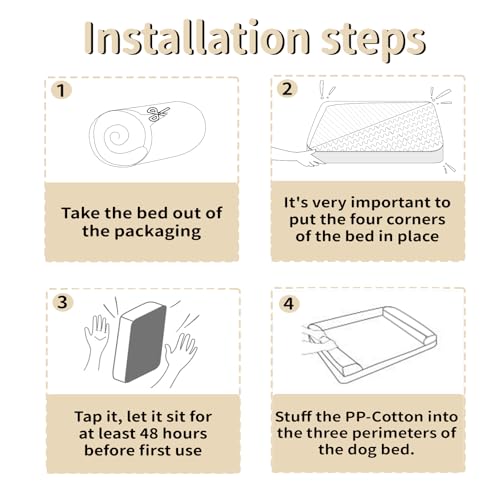 Installation steps

1

Take the bed out of the packaging

2

It's very important to put the four corners of the bed in place

3

Tap it, let it sit for at least 48 hours before first use

4

Stuff the PP-Cotton into the three perimeters of the dog bed.