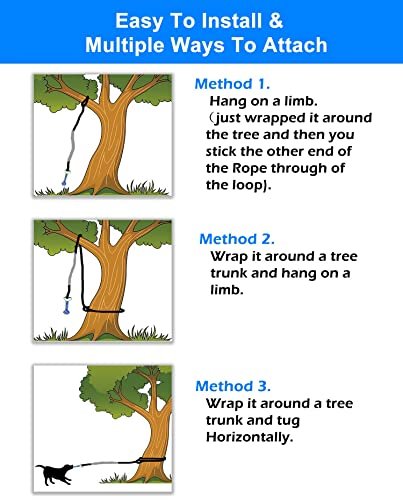 Easy To Install &
Multiple Ways To Attach

Method 1.
Hang on a limb.
（just wrapped it around the tree and then you stick the other end of the Rope through of the loop).

Method 2.
Wrap it around a tree trunk and hang on a limb.

Method 3.
Wrap it around a tree trunk and tug Horizontally.